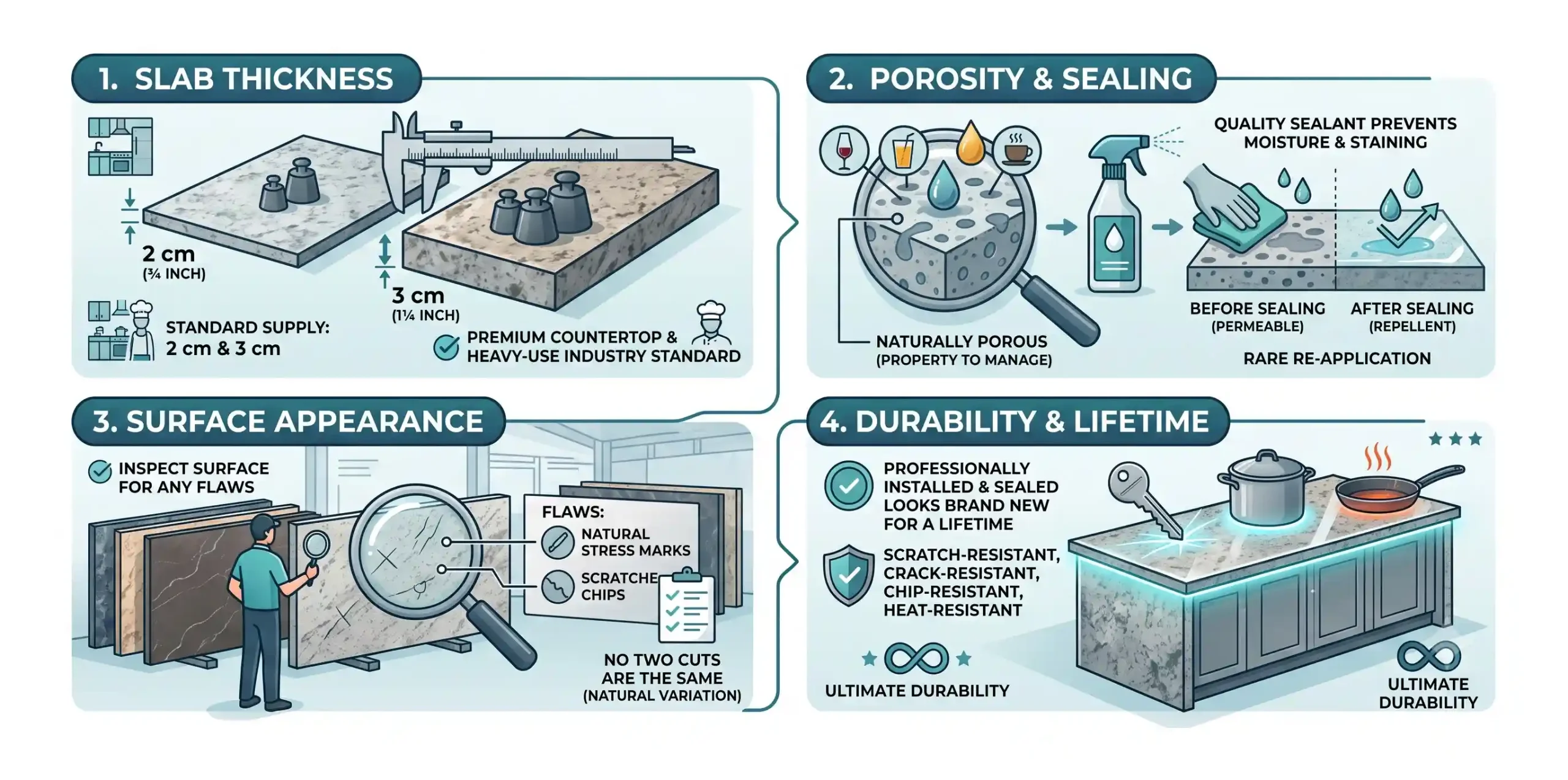 1. SLAB THICKNESS

2 cm
(¾ INCH)

3 cm
(1¼ INCH)

STANDARD SUPPLY:
2 cm & 3 cm

PREMIUM COUNTERTOP & HEAVY-USE INDUSTRY STANDARD

2. POROSITY & SEALING

QUALITY SEALANT PREVENTS MOISTURE & STAINING

NATURALLY POROUS
(PROPERTY TO MANAGE)

BEFORE SEALING
(PERMEABLE)

AFTER SEALING
(REPELLENT)

RARE RE-APPLICATION

3. SURFACE APPEARANCE

INSPECT SURFACE FOR ANY FLAWS

FLAWS:
NATURAL STRESS MARKS
SCRATCHE
CHIPS

NO TWO CUTS ARE THE SAME
(NATURAL VARIATION)

4. DURABILITY & LIFETIME

PROFESSIONALLY INSTALLED & SEALED LOOKS BRAND NEW FOR A LIFETIME

SCRATCH-RESISTANT, CRACK-RESISTANT, CHIP-RESISTANT, HEAT-RESISTANT

ULTIMATE DURABILITY

ULTIMATE DURABILITY